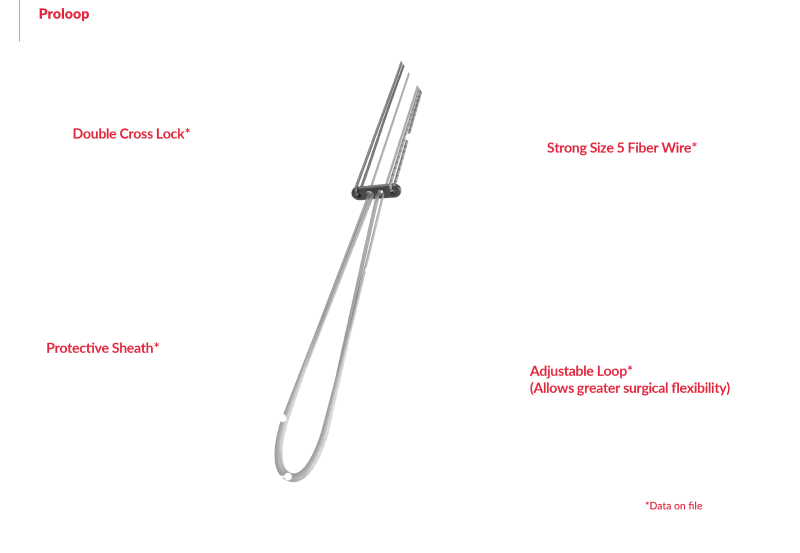 Proloop

Double Cross Lock*

Strong Size 5 Fiber Wire*

Protective Sheath*

Adjustable Loop*
(Allows greater surgical flexibility)

*Data on file